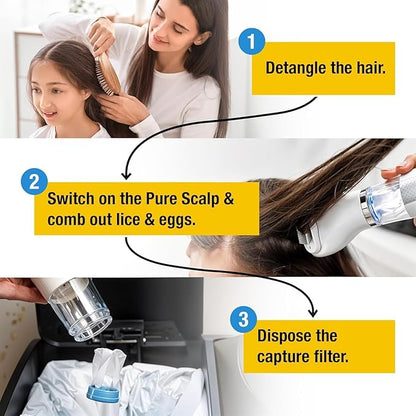 1 Detangle the hair.

2 Switch on the Pure Scalp & comb out lice & eggs.

3 Dispose the capture filter.