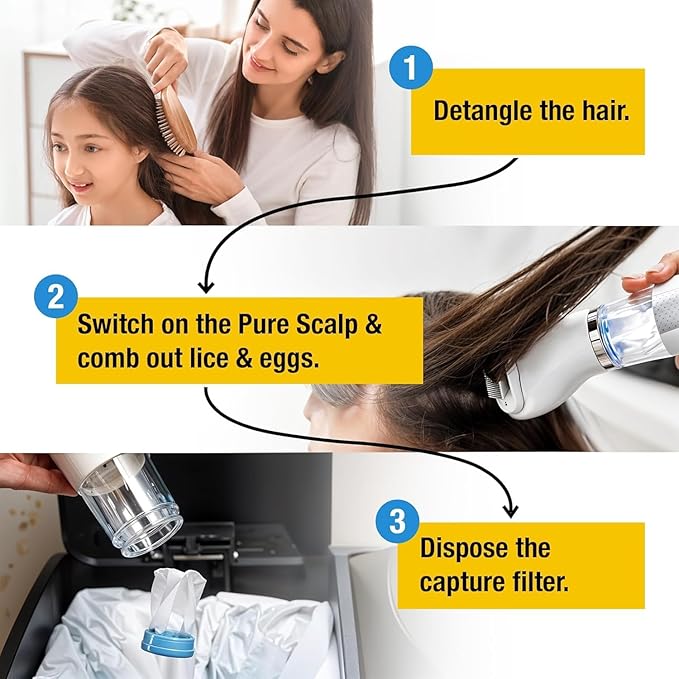 1
Detangle the hair.

2
Switch on the Pure Scalp & comb out lice & eggs.

3
Dispose the capture filter.