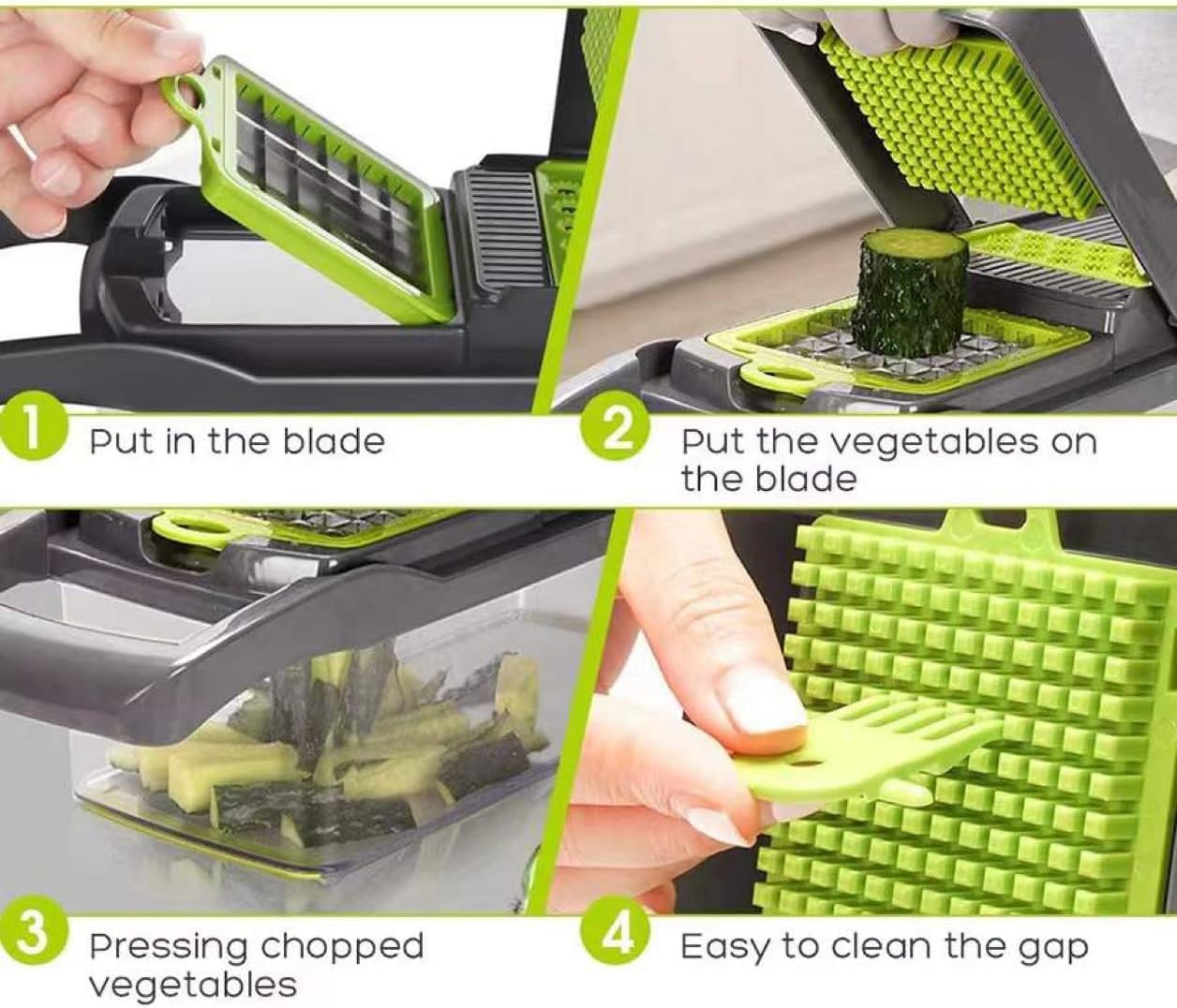 1 Put in the blade

2 Put the vegetables on the blade

3 Pressing chopped vegetables

4 Easy to clean the gap